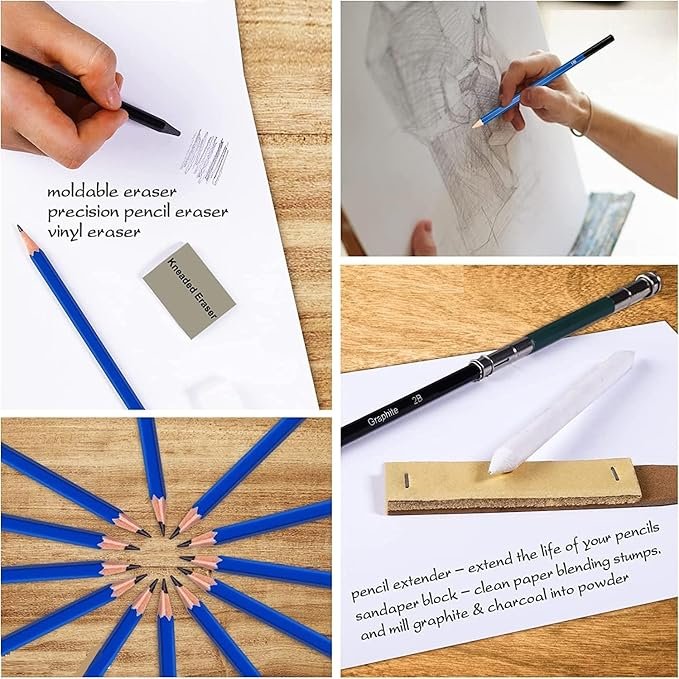 moldable eraser
precision pencil eraser
vinyl eraser

Kneaded Eraser

Graphite 2B

pencil extender – extend the life of your pencils
sandaper block – clean paper blending stumps, and mill graphite & charcoal into powder