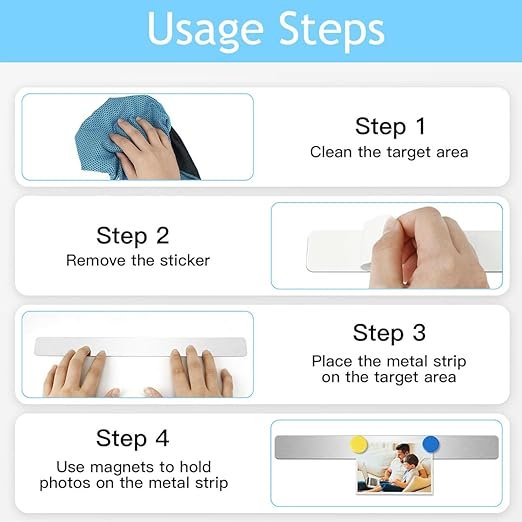 Usage Steps

Step 1
Clean the target area

Step 2
Remove the sticker

Step 3
Place the metal strip on the target area

Step 4
Use magnets to hold photos on the metal strip